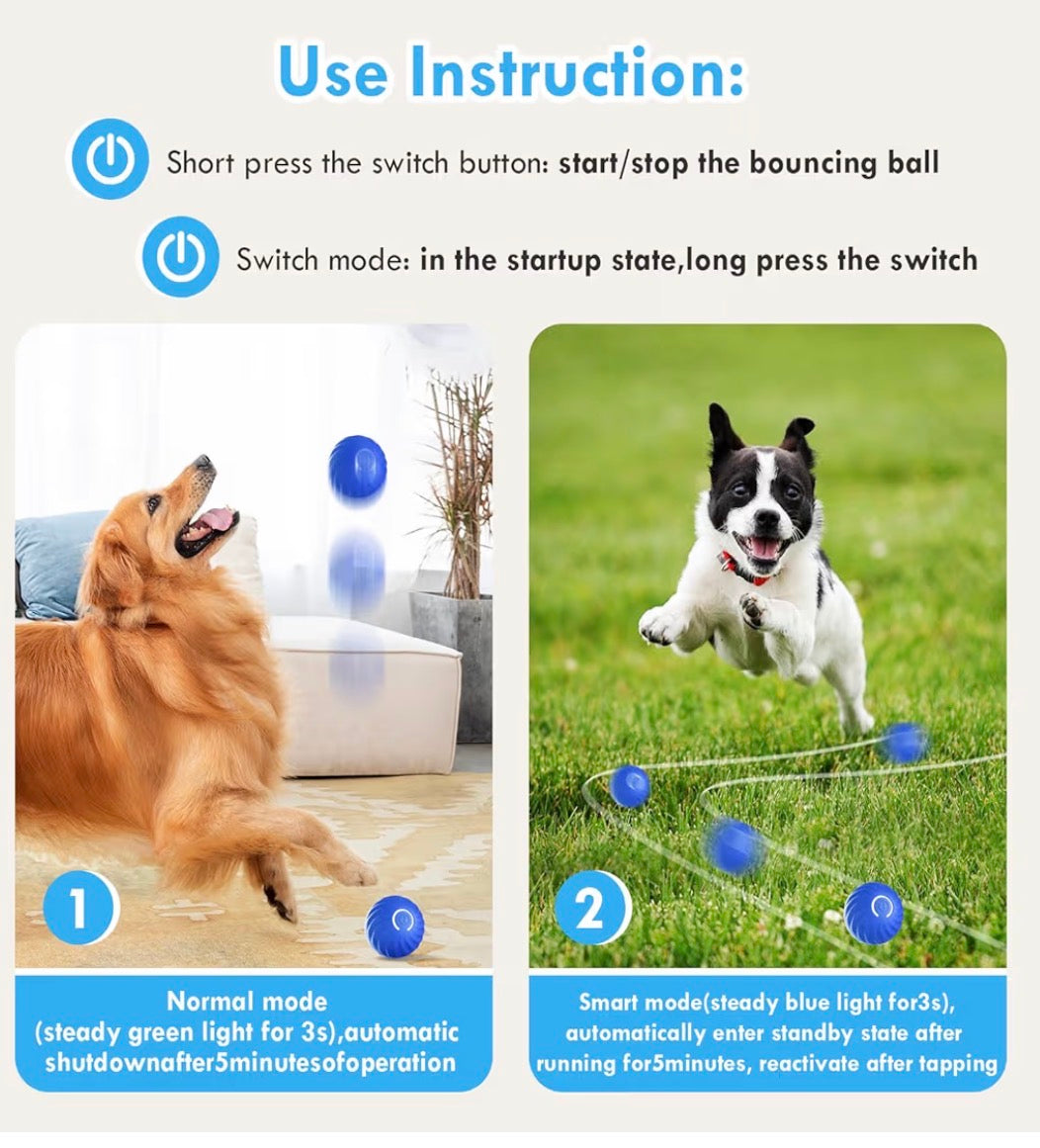 Use Instruction:

Short press the switch button: start/stop the bouncing ball

Switch mode: in the startup state,long press the switch

1

Normal mode (steady green light for 3s),automatic shutdownafter5minutesofoperation

2

Smart mode(steady blue light for3s), automatically enter standby state after running for5minutes, reactivate after tapping