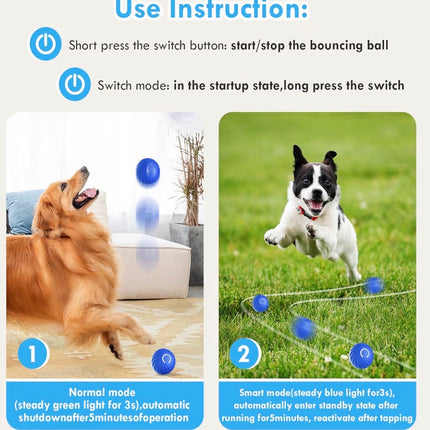 Use Instruction:

Short press the switch button: start/stop the bouncing ball

Switch mode: in the startup state,long press the switch

1

Normal mode
(steady green light for 3s),automatic shutdownafter5minutesofoperation

2

Smart mode(steady blue light for3s), automatically enter standby state after running for5minutes, reactivate after tapping