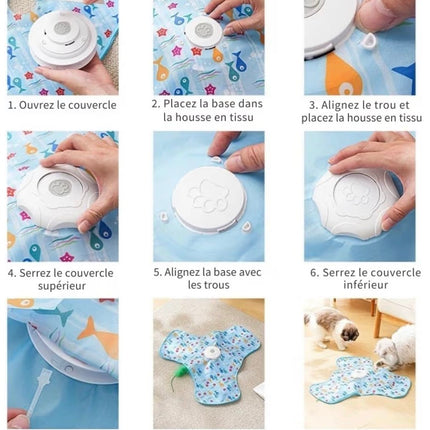 1. Ouvrez le couvercle

2. Placez la base dans la housse en tissu

3. Alignez le trou et placez la housse en tissu

4. Serrez le couvercle supérieur

5. Alignez la base avec les trous

6. Serrez le couvercle inférieur