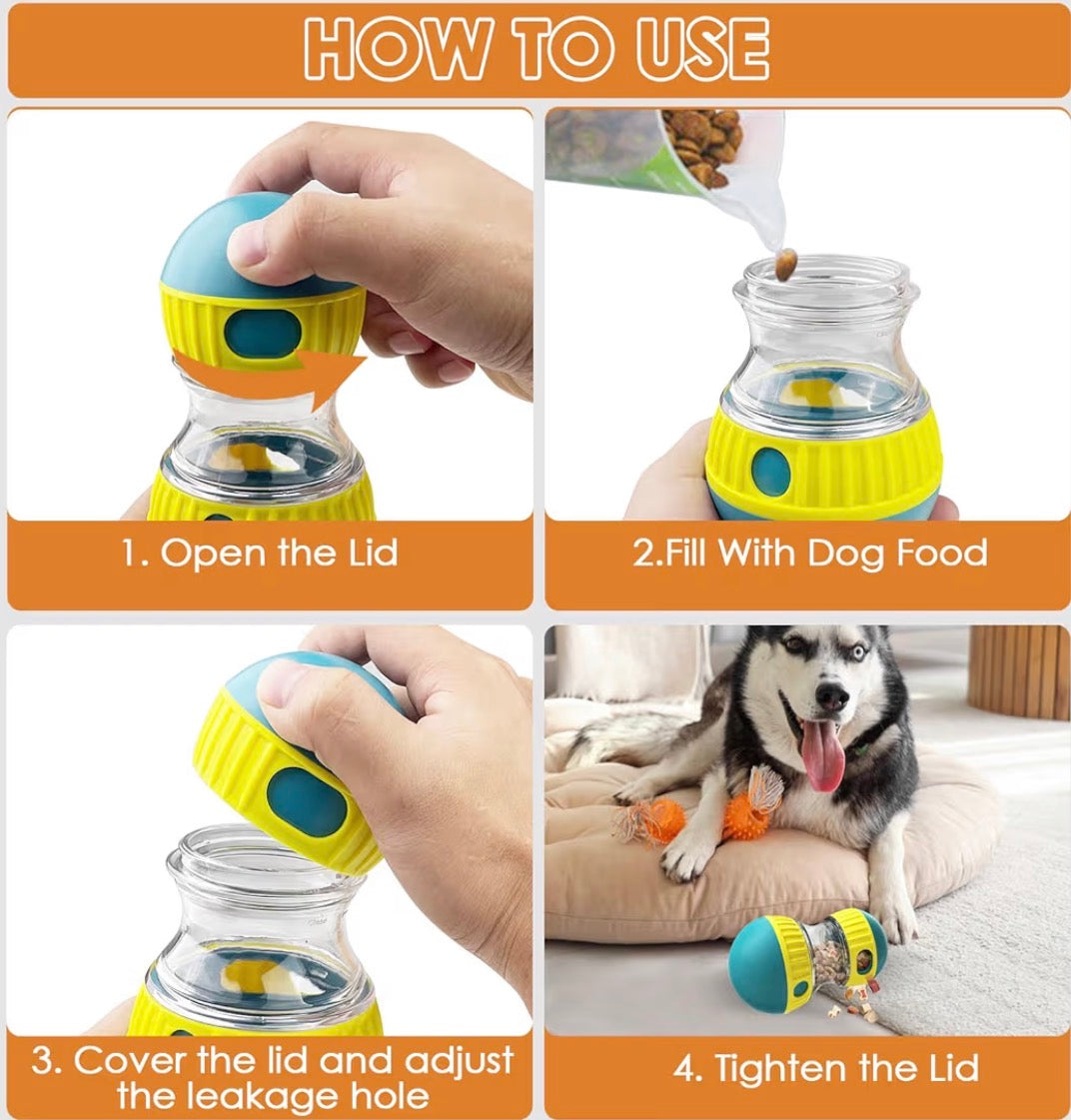 HOW TO USE

1. Open the Lid

2.Fill With Dog Food

3. Cover the lid and adjust the leakage hole

4. Tighten the Lid