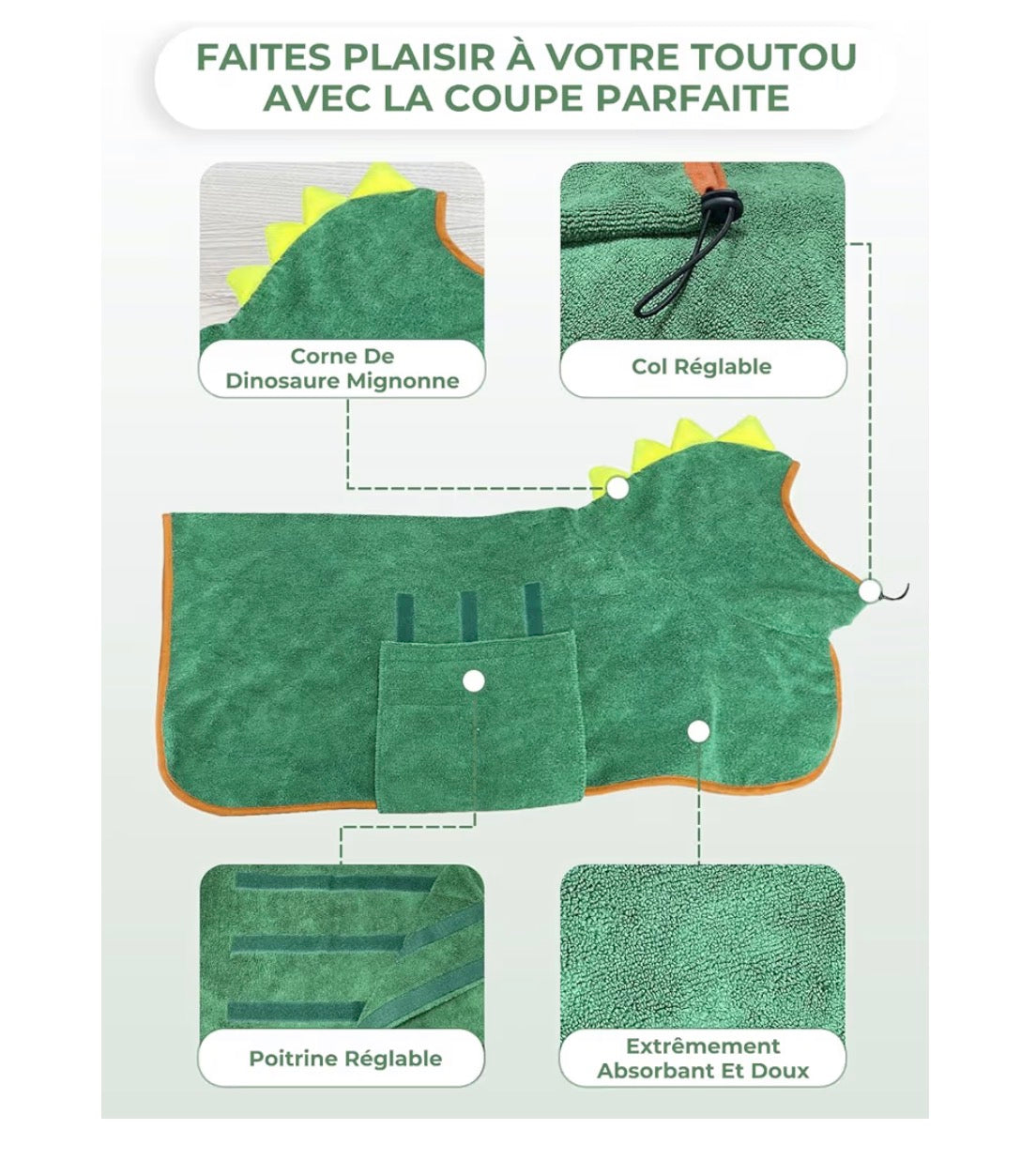 FAITES PLAISIR À VOTRE TOUTOU AVEC LA COUPE PARFAITE

Corne De Dinosaure Mignonne

Col Réglable

Poitrine Réglable

Extrêmement Absorbant Et Doux