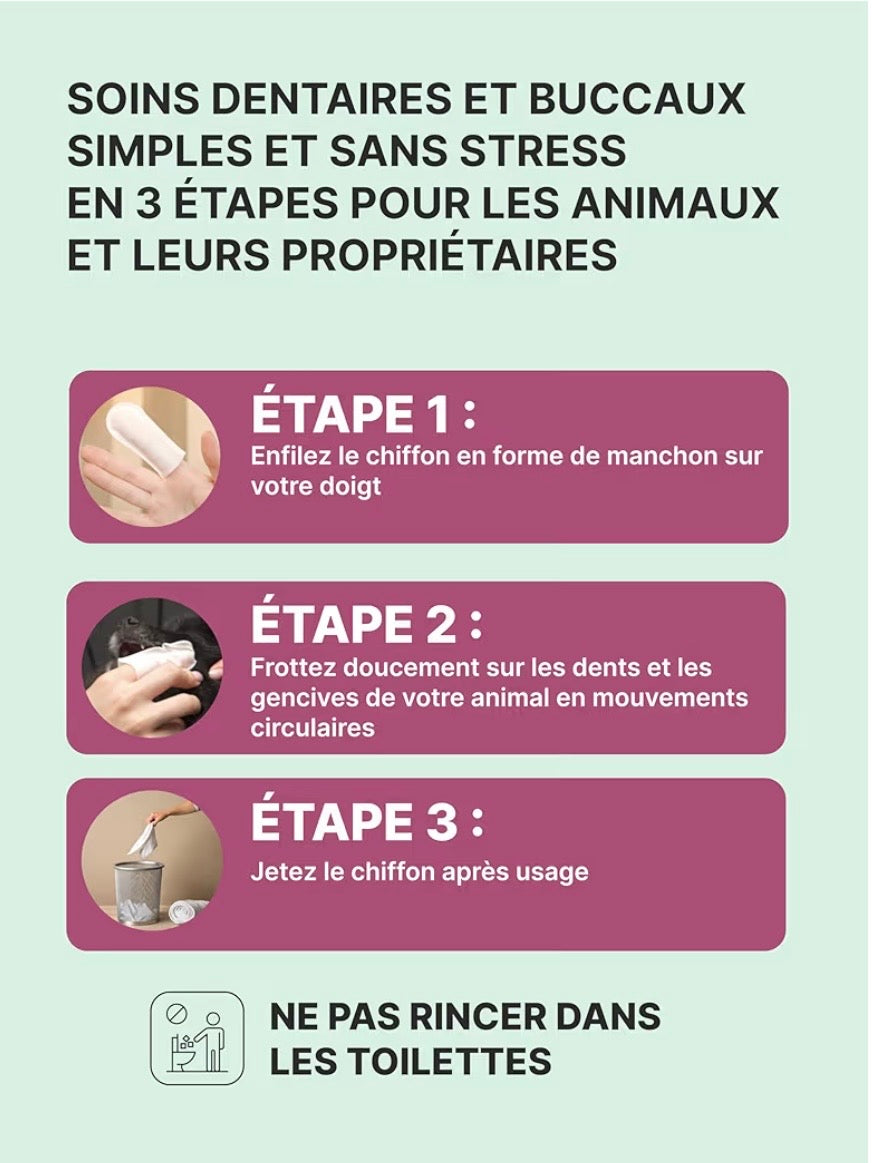 SOINS DENTAIRES ET BUCCAUX SIMPLES ET SANS STRESS EN 3 ÉTAPES POUR LES ANIMAUX ET LEURS PROPRIÉTAIRES

ÉTAPE 1 :
Enfilez le chiffon en forme de manchon sur votre doigt

ÉTAPE 2 :
Frottez doucement sur les dents et les gencives de votre animal en mouvements circulaires

ÉTAPE 3 :
Jetez le chiffon après usage

NE PAS RINCER DANS LES TOILETTES