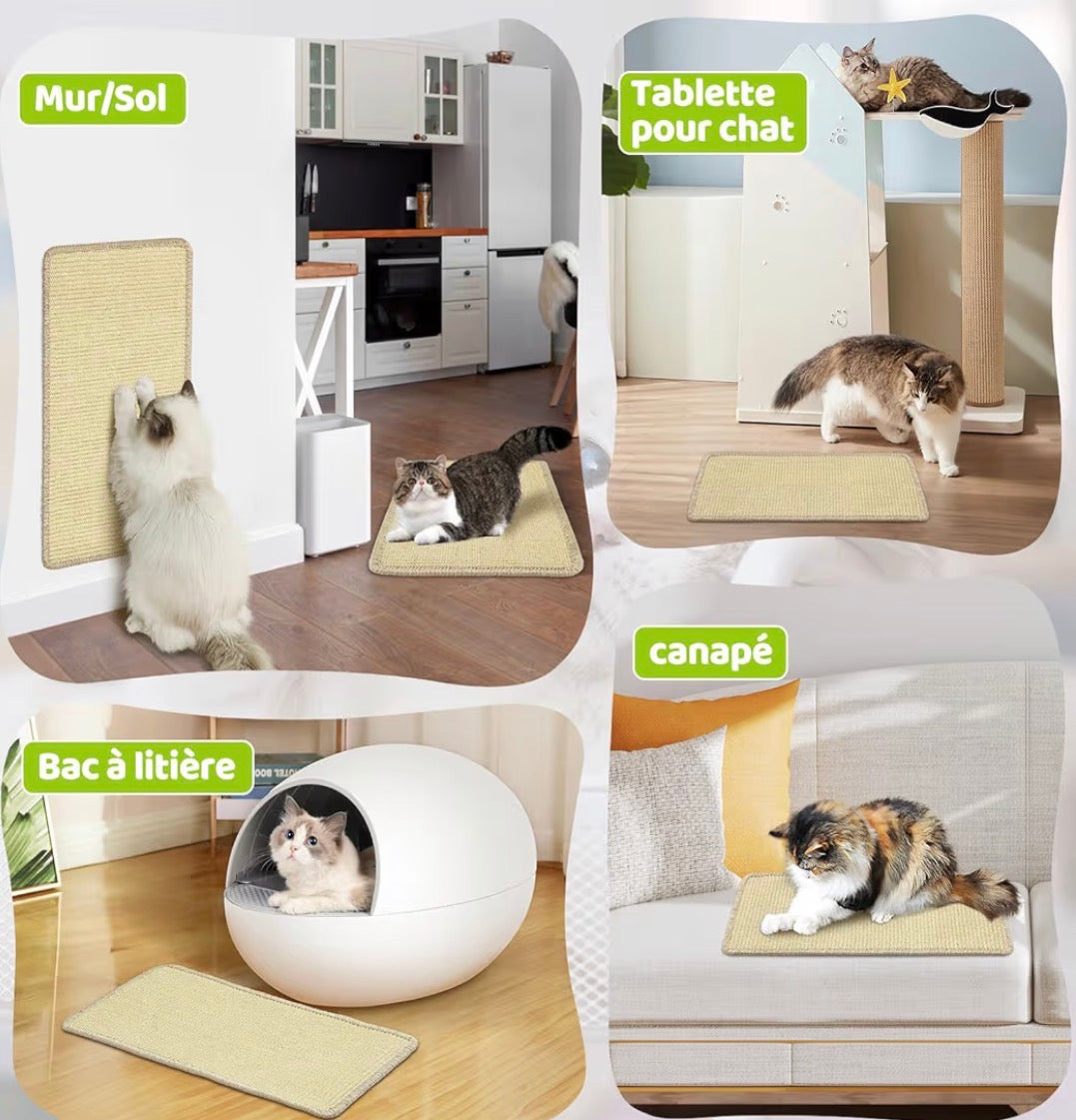 Mur/Sol

Tablette pour chat

canapé

Bac à litière