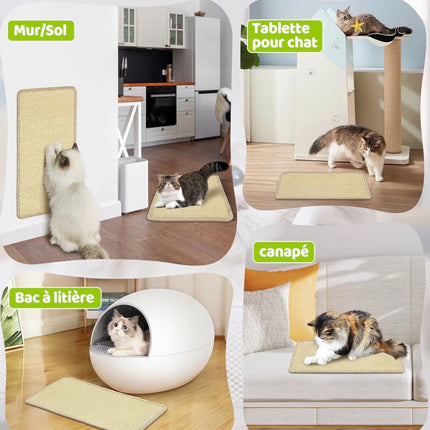 Mur/Sol

Tablette pour chat

canapé

Bac à litière